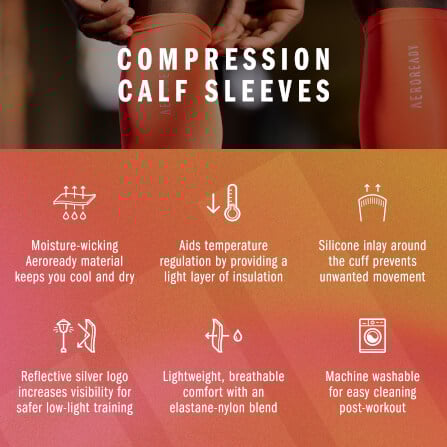 COMPRESSION CALF SLEEVES

AEROREADY

Moisture-wicking Aeroready material keeps you cool and dry

Aids temperature regulation by providing a light layer of insulation

Silicone inlay around the cuff prevents unwanted movement

Reflective silver logo increases visibility for safer low-light training

Lightweight, breathable comfort with an elastane-nylon blend

Machine washable for easy cleaning post-workout